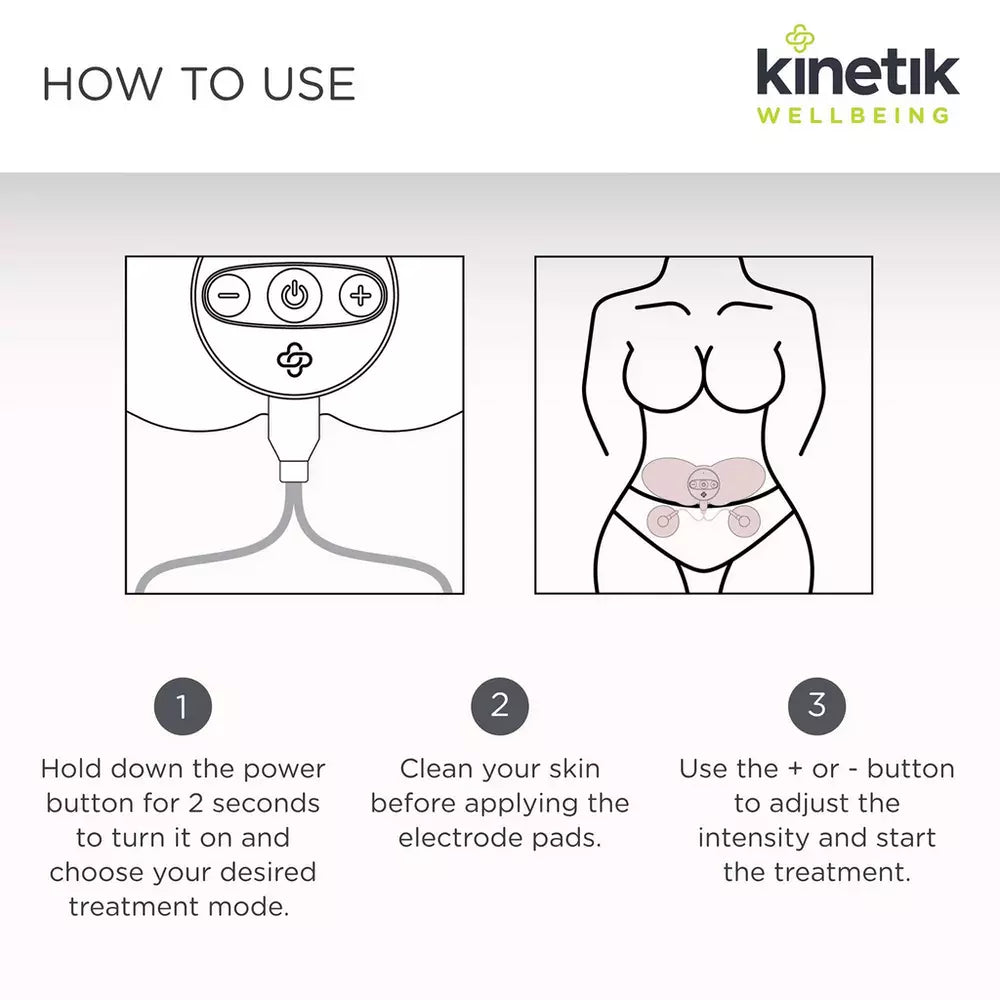 HOW TO USE

kinetik
WELLBEING

1
Hold down the power button for 2 seconds to turn it on and choose your desired treatment mode.

2
Clean your skin before applying the electrode pads.

3
Use the + or - button to adjust the intensity and start the treatment.