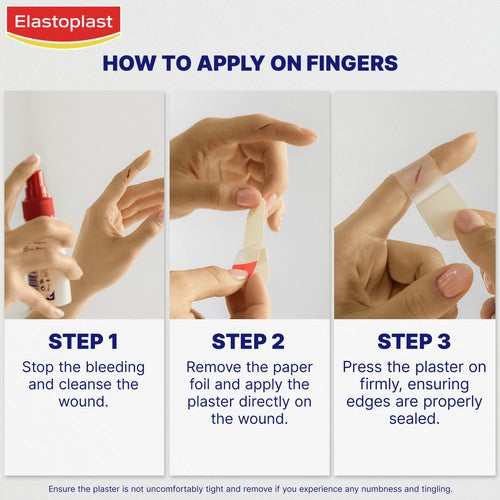 Elastoplast

HOW TO APPLY ON FINGERS

STEP 1
Stop the bleeding and cleanse the wound.

STEP 2
Remove the paper foil and apply the plaster directly on the wound.

STEP 3
Press the plaster on firmly, ensuring edges are properly sealed.

Ensure the plaster is not uncomfortably tight and remove if you experience any numbness and tingling.