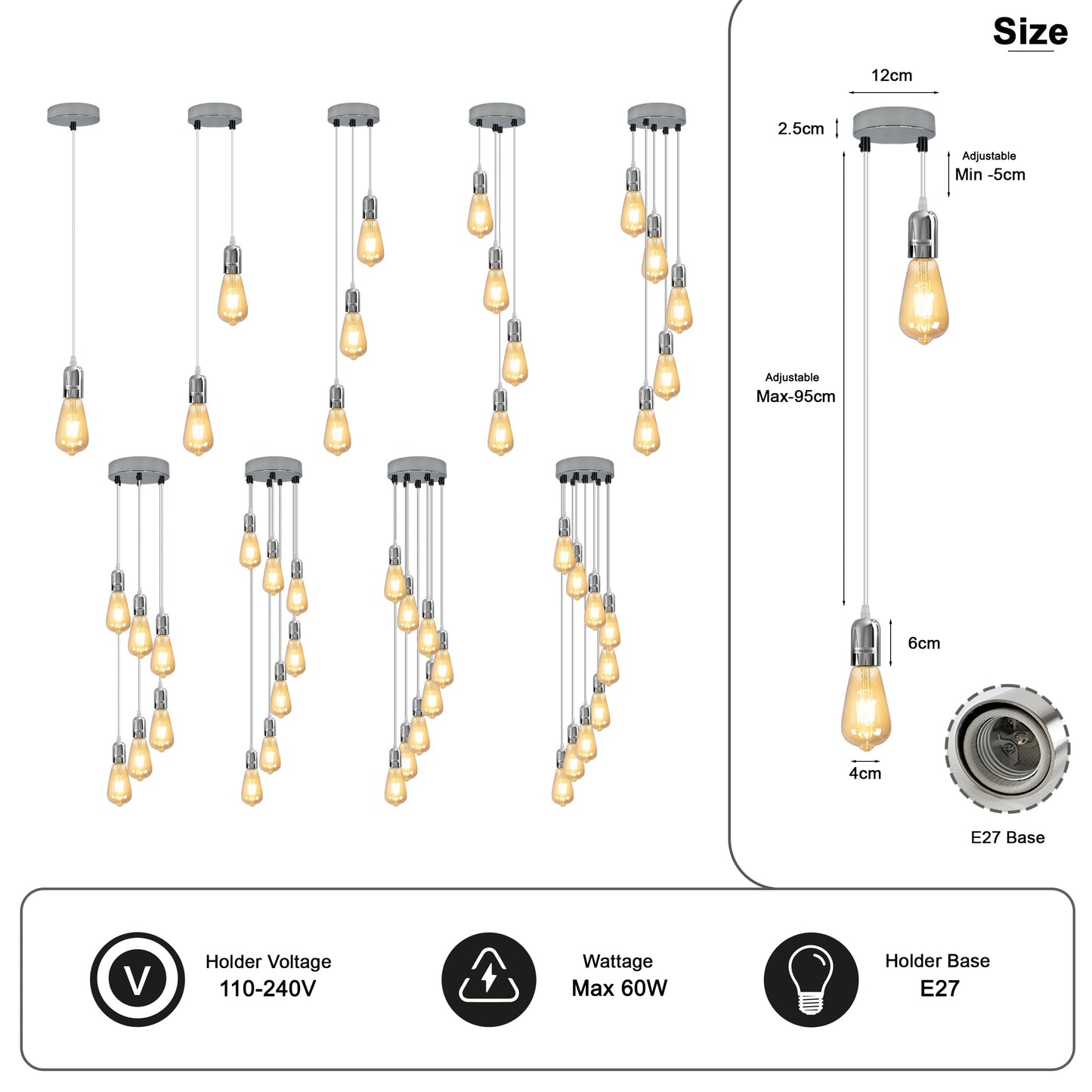 Size

12cm

2.5cm

Adjustable
Min -5cm

Adjustable
Max-95cm

6cm

4cm

E27 Base

V

Holder Voltage
110-240V

Wattage
Max 60W

Holder Base
E27