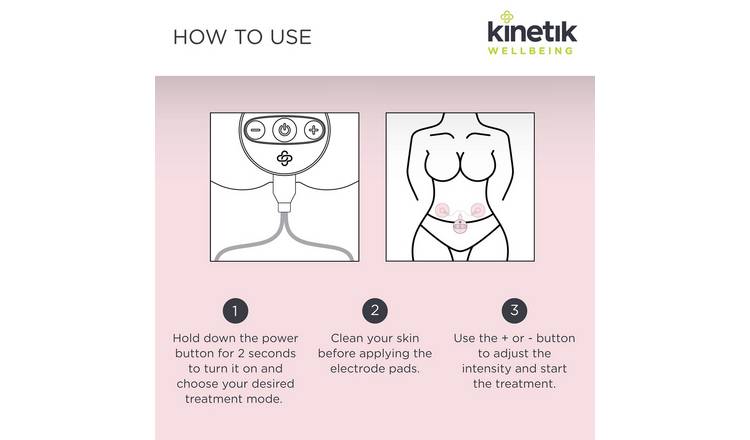 HOW TO USE

kinetik
WELLBEING

1
Hold down the power button for 2 seconds to turn it on and choose your desired treatment mode.

2
Clean your skin before applying the electrode pads.

3
Use the + or - button to adjust the intensity and start the treatment.