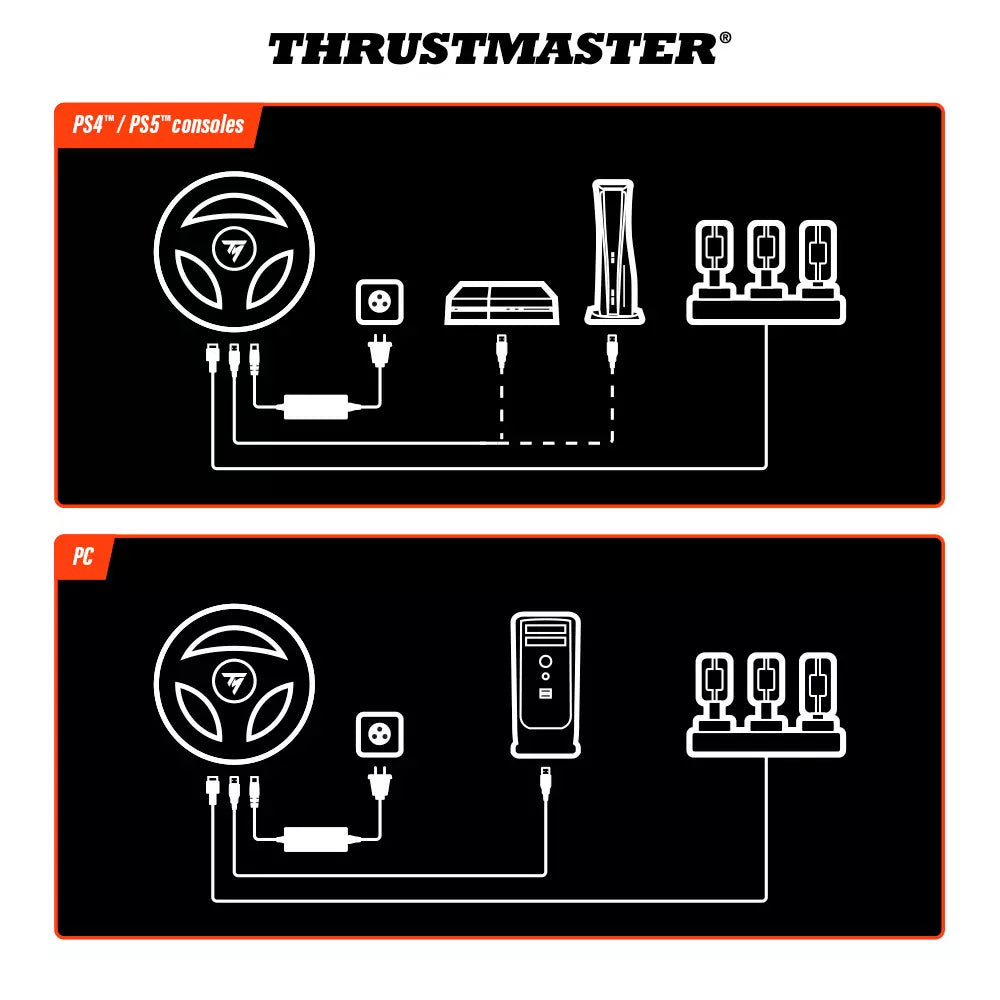 THRUSTMASTER®

PS4™ / PS5™ consoles

PC