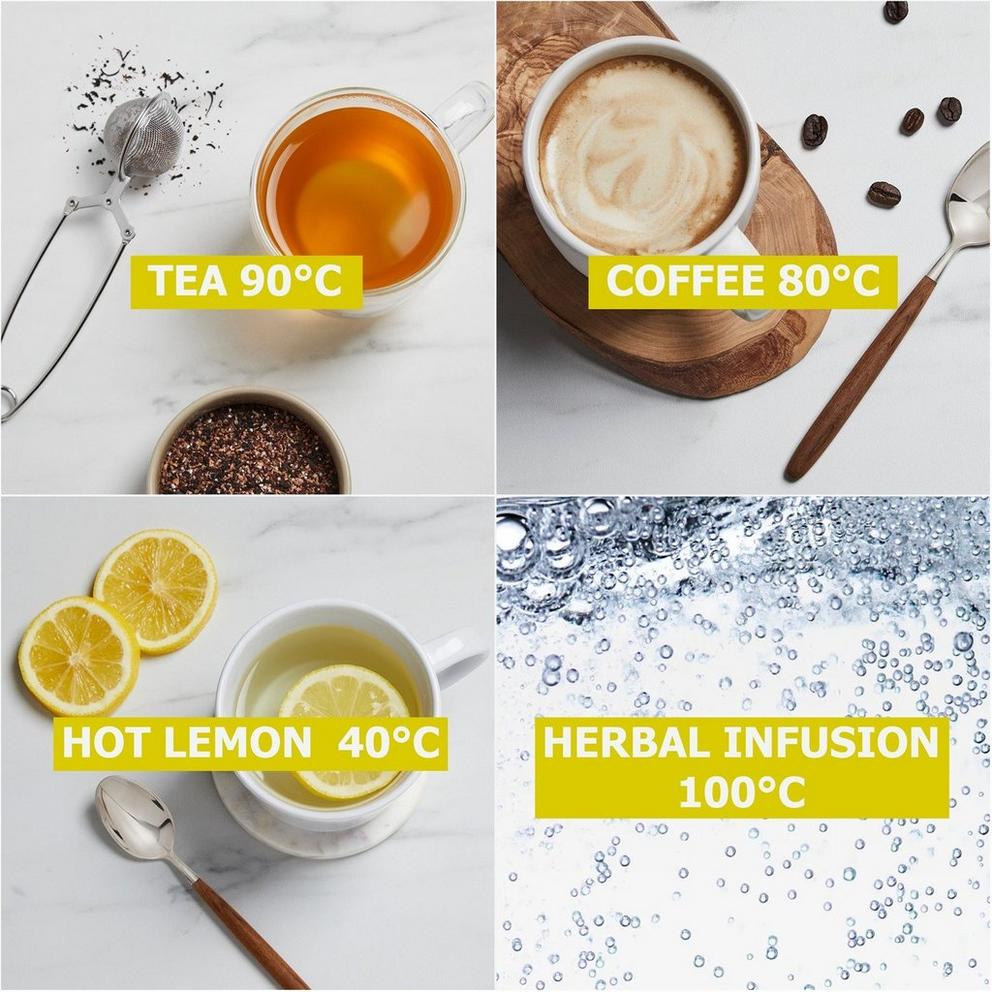 TEA 90°C

COFFEE 80°C

HOT LEMON 40°C

HERBAL INFUSION 100°C