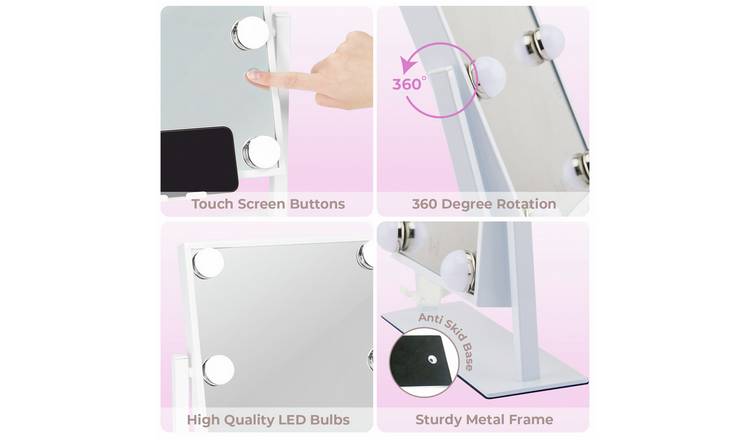 Touch Screen Buttons

360°

360 Degree Rotation

High Quality LED Bulbs

Anti Skid Base

Sturdy Metal Frame